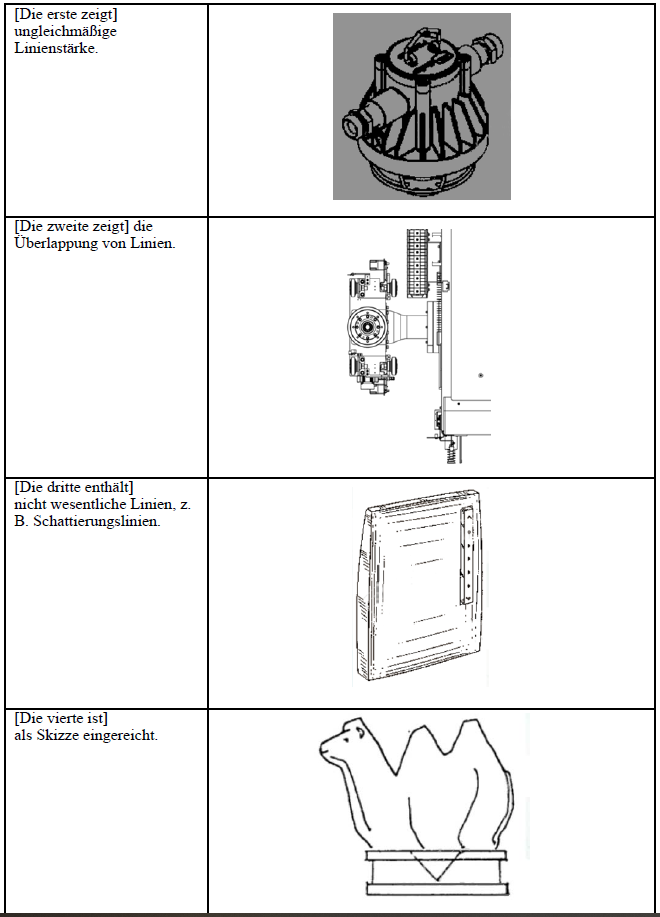 | | |
|---|---|
| [Die erste zeigt] ungleichmäßige Linienstärke. | |
| [Die zweite zeigt] die Überlappung von Linien. | |
| [Die dritte enthält] nicht wesentliche Linien, z. B. Schattierungslinien. | |
| [Die vierte ist] als Skizze eingereicht. | |